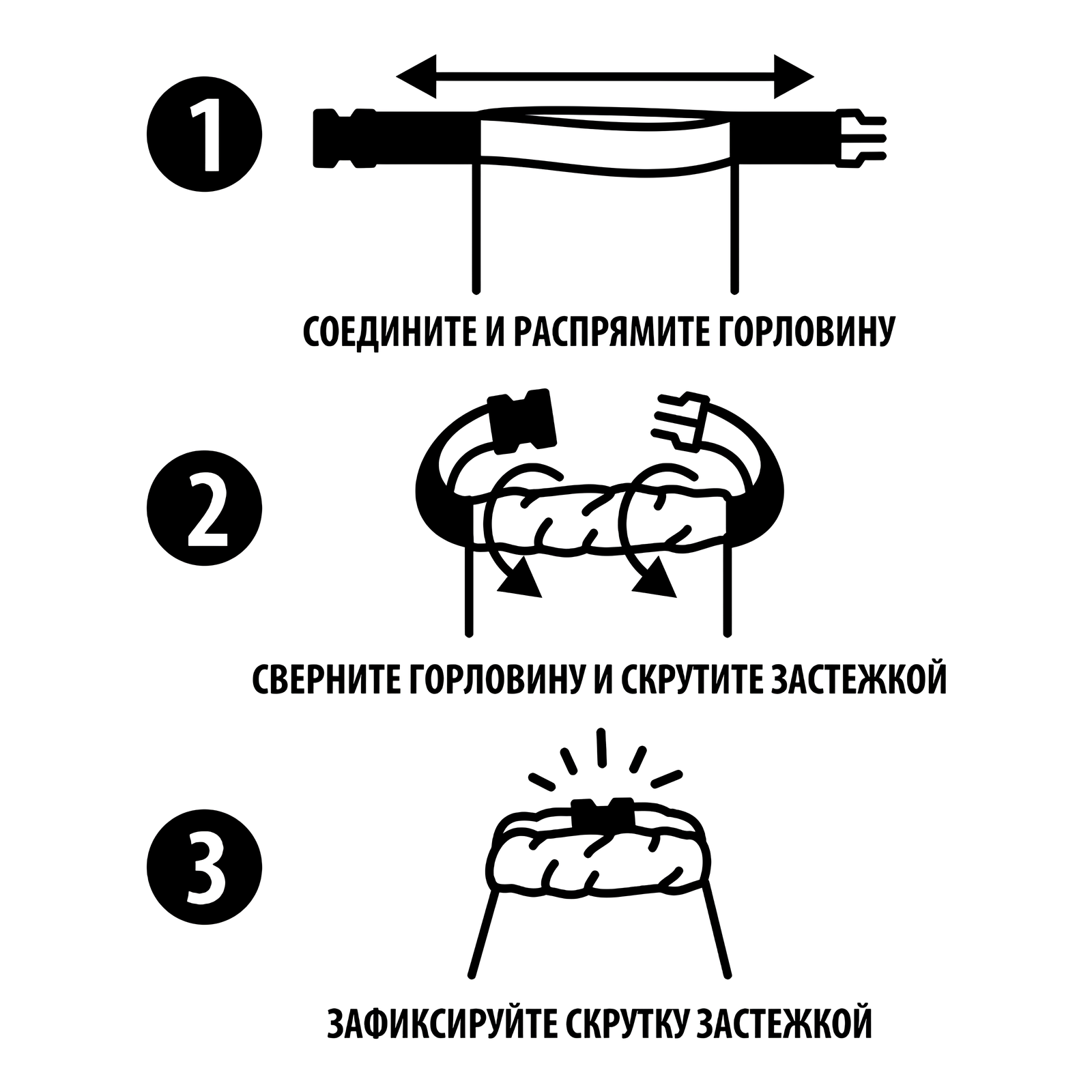 1

СОЕДИНИТЕ И РАСПРЯМИТЕ ГОРЛОВИНУ

2

СВЕРНИТЕ ГОРЛОВИНУ И СКРУТИТЕ ЗАСТЕЖКОЙ

3

ЗАФИКСИРУЙТЕ СКРУТКУ ЗАСТЕЖКОЙ